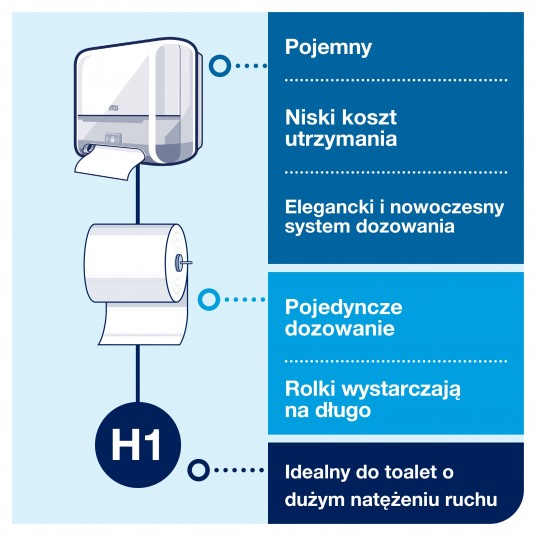 Pojemny

Niski koszt utrzymania

Elegancki i nowoczesny system dozowania

Pojedyncze dozowanie

Rolki wystarczają na długo

H1

Idealny do toalet o dużym natężeniu ruchu