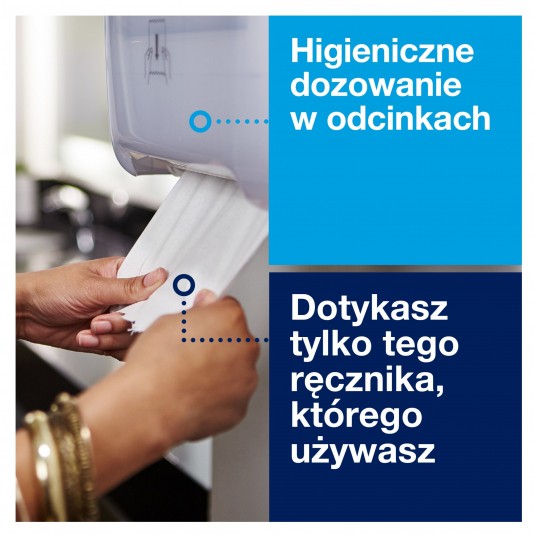 Higieniczne dozowanie w odcinkach

Dotykasz tylko tego ręcznika, którego używasz