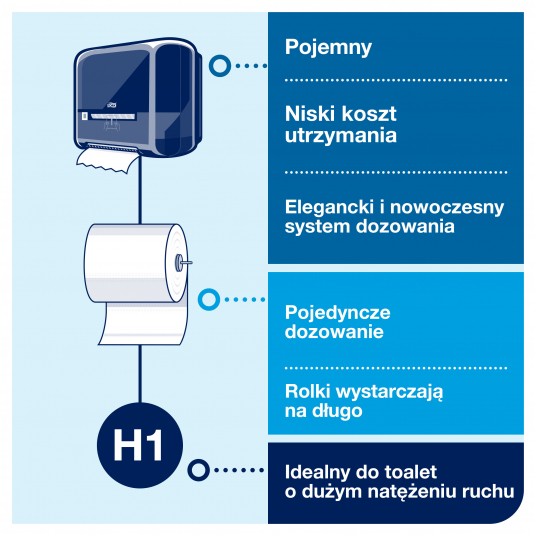 Pojemny

Niski koszt utrzymania

Elegancki i nowoczesny system dozowania

Pojedyncze dozowanie

Rolki wystarczają na długo

H1

Idealny do toalet o dużym natężeniu ruchu